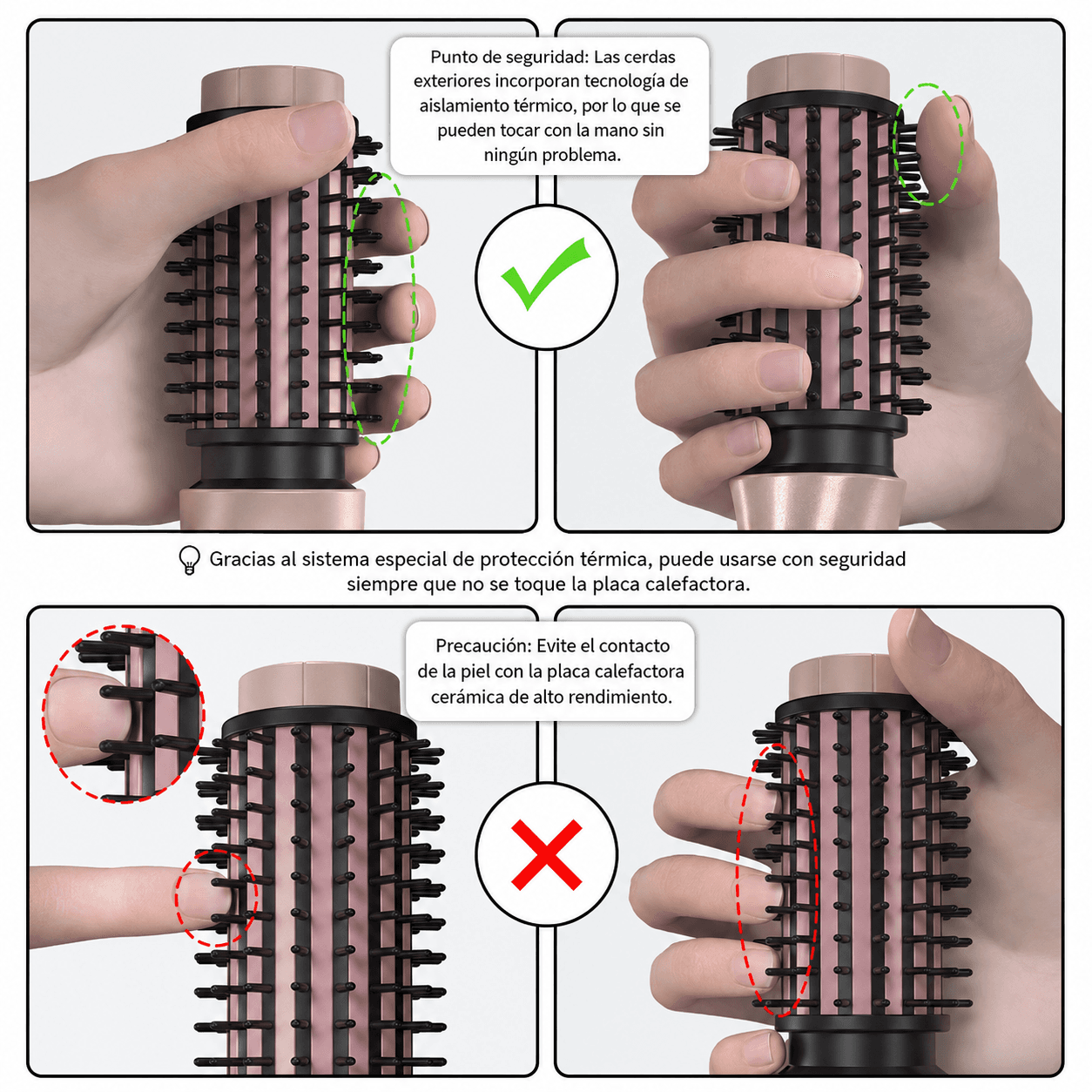 Punto de seguridad: Las cerdas exteriores incorporan tecnología de aislamiento térmico, por lo que se pueden tocar con la mano sin ningún problema.

Gracias al sistema especial de protección térmica, puede usarse con seguridad siempre que no se toque la placa calefactora.

Precaución: Evite el contacto de la piel con la placa calefactora cerámica de alto rendimiento.